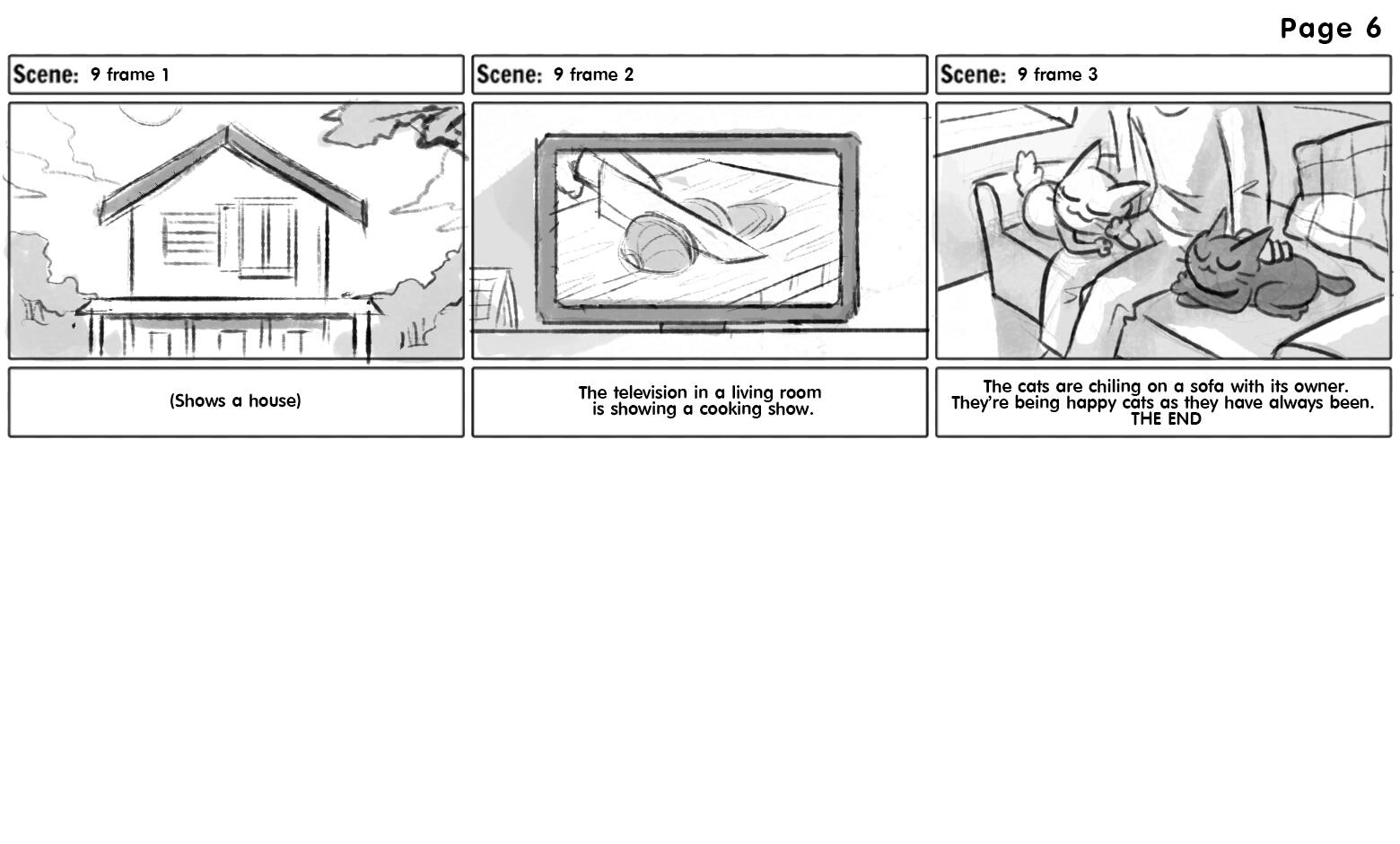 Page 6

Scene: 9 frame 1

(Shows a house)

Scene: 9 frame 2

The television in a living room is showing a cooking show.

Scene: 9 frame 3

The cats are chiling on a sofa with its owner. They're being happy cats as they have always been. THE END